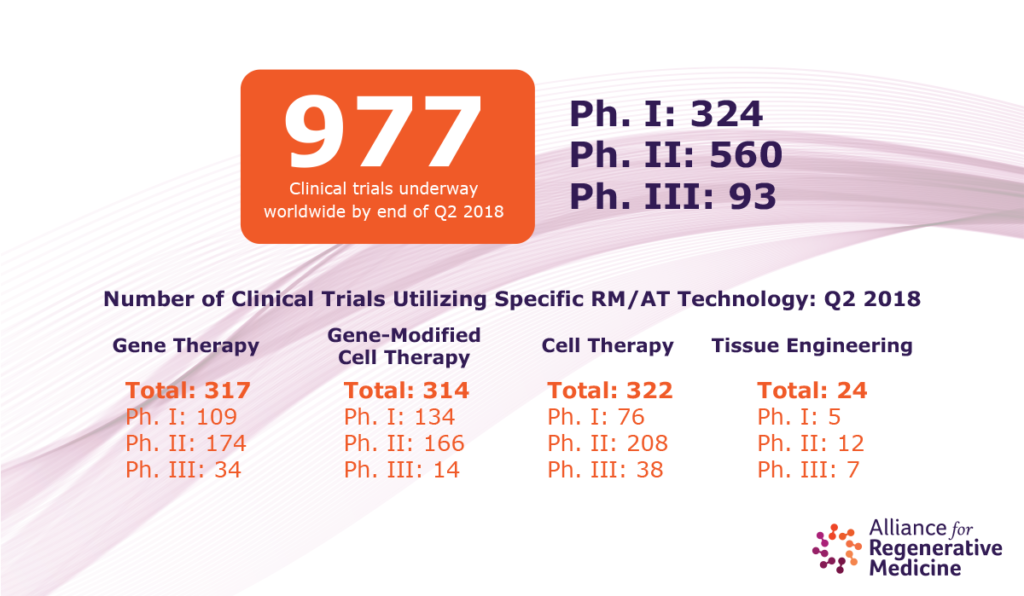 977
Clinical trials underway worldwide by end of Q2 2018

Ph. I: 324
Ph. II: 560
Ph. III: 93

Number of Clinical Trials Utilizing Specific RM/AT Technology: Q2 2018

Gene Therapy
Total: 317
Ph. I: 109
Ph. II: 174
Ph. III: 34

Gene-Modified Cell Therapy
Total: 314
Ph. I: 134
Ph. II: 166
Ph. III: 14

Cell Therapy
Total: 322
Ph. I: 76
Ph. II: 208
Ph. III: 38

Tissue Engineering
Total: 24
Ph. I: 5
Ph. II: 12
Ph. III: 7

Alliance for Regenerative Medicine